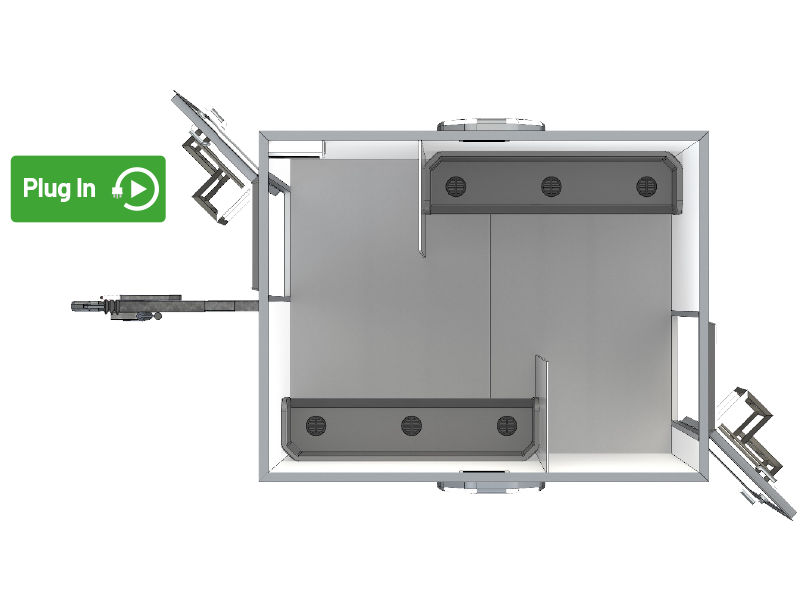 Plug In