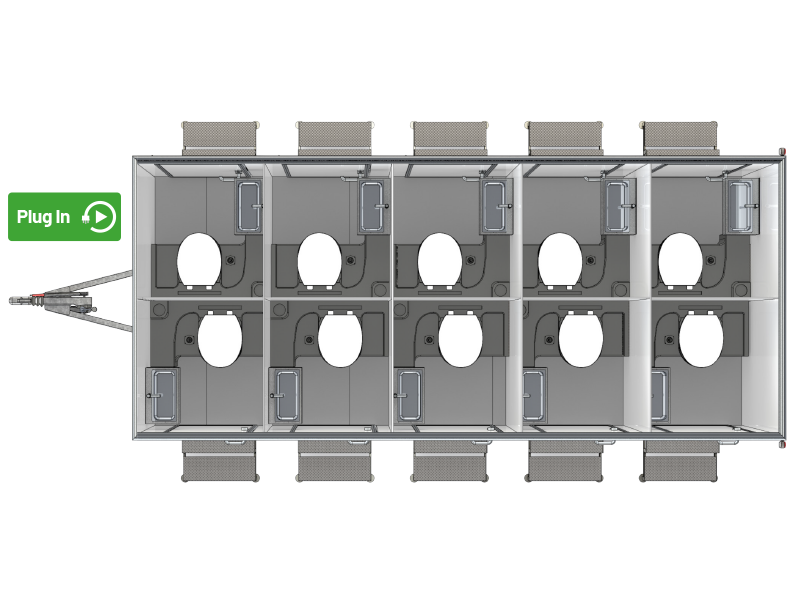 Plug In