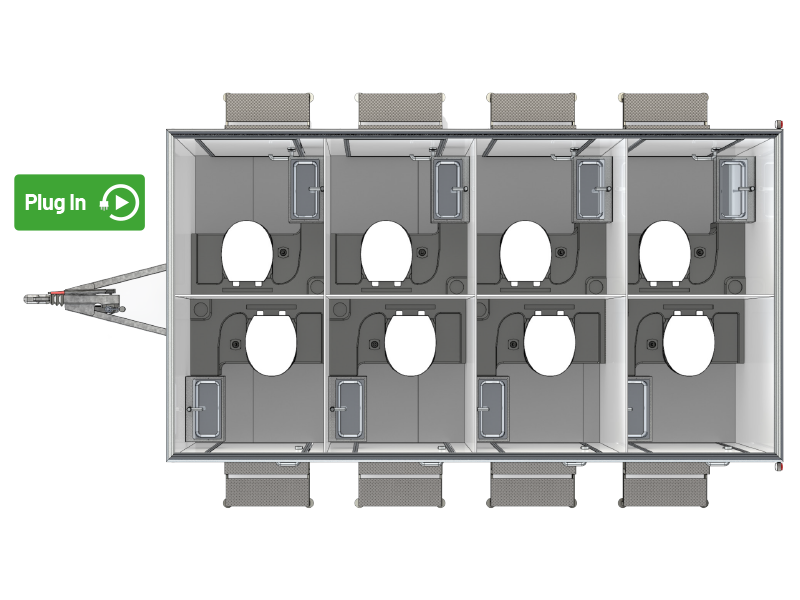 Plug In