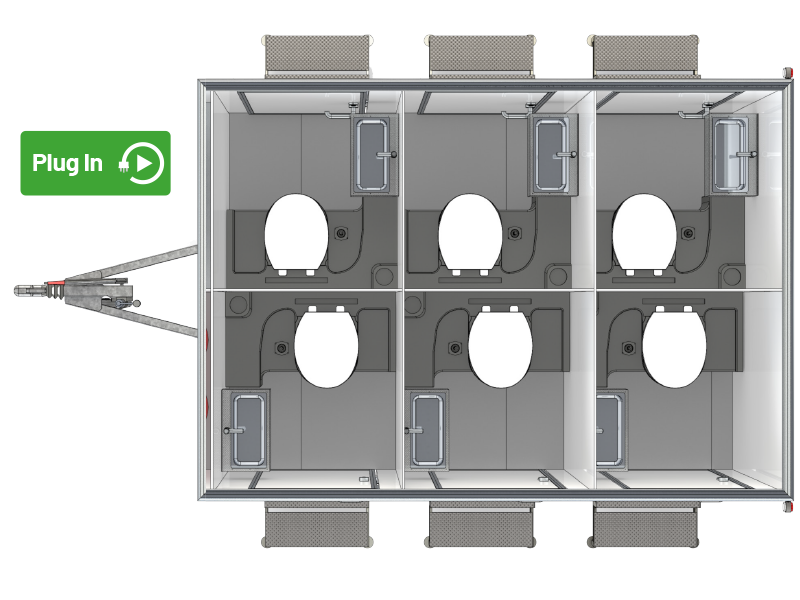 Plug In