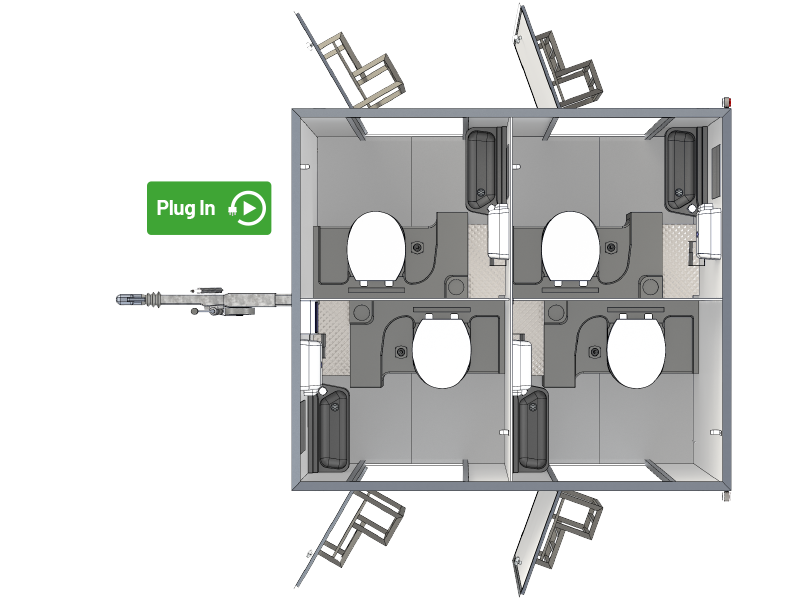 Plug In