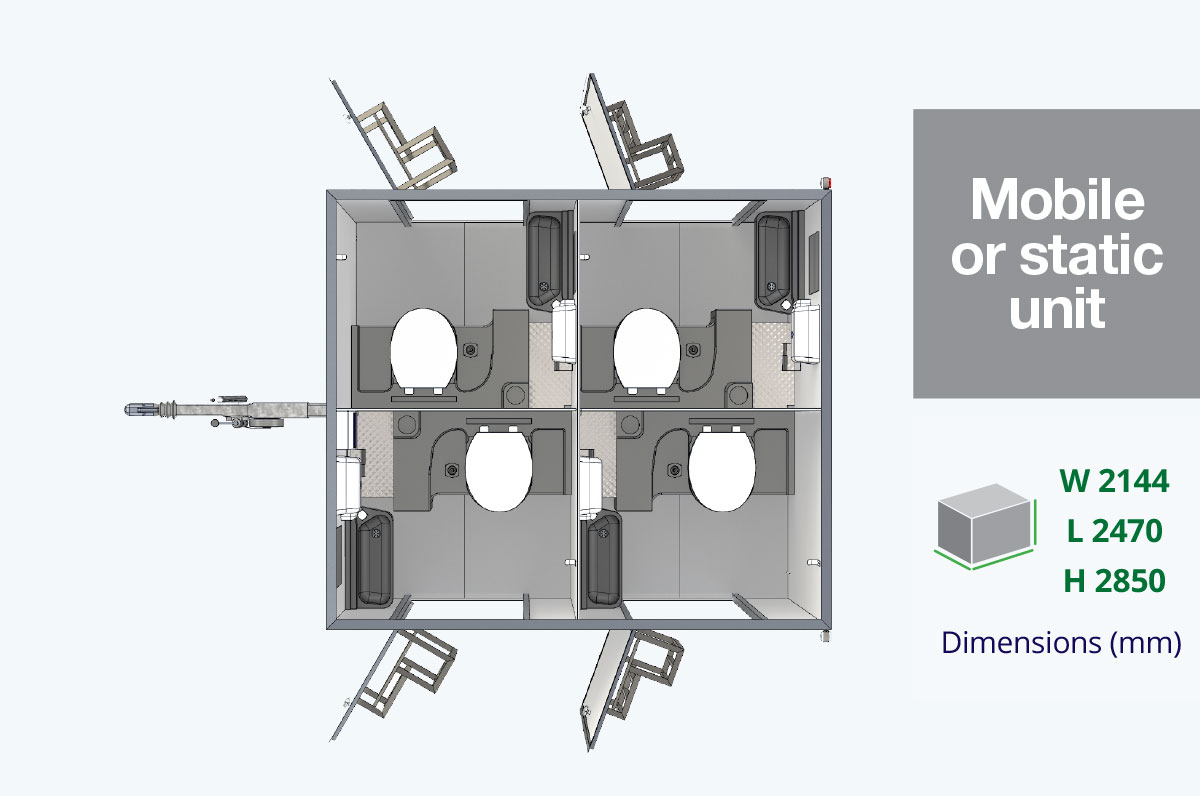 Mobile or static unit

W 2144
L 2470
H 2850

Dimensions (mm)